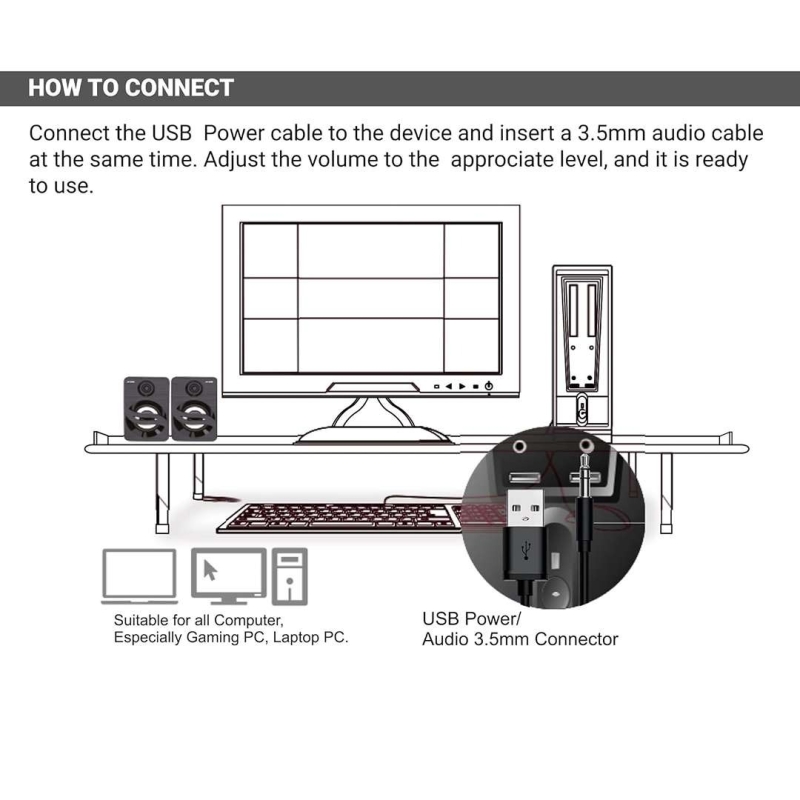 HOW TO CONNECT

Connect the USB Power cable to the device and insert a 3.5mm audio cable at the same time. Adjust the volume to the approciate level, and it is ready to use.

Suitable for all Computer, Especially Gaming PC, Laptop PC.

USB Power/
Audio 3.5mm Connector