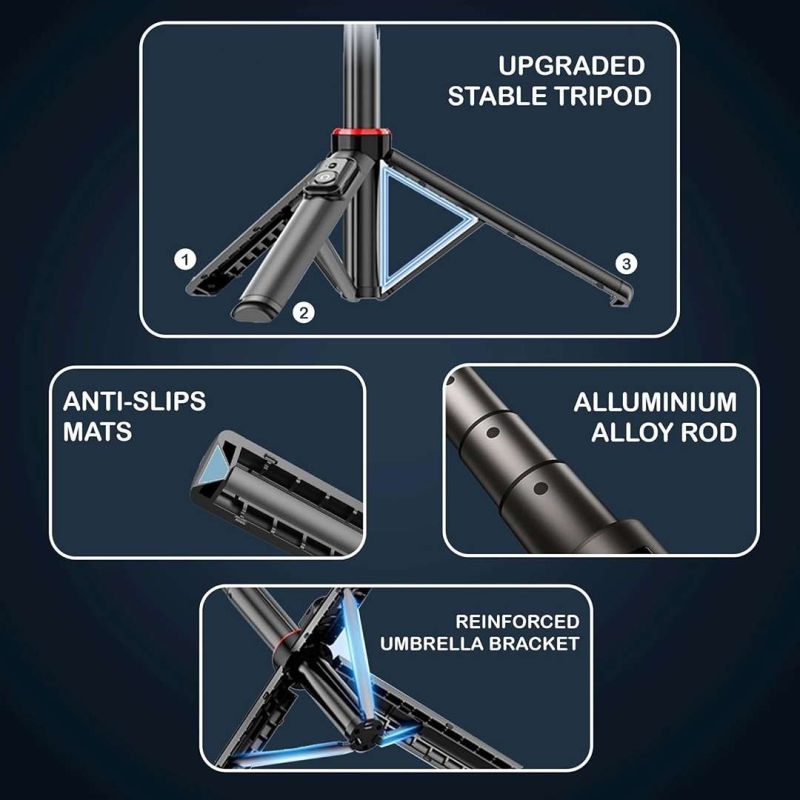 UPGRADED
STABLE TRIPOD

1

2

3

ANTI-SLIPS
MATS

ALLUMINIUM
ALLOY ROD

REINFORCED
UMBRELLA BRACKET