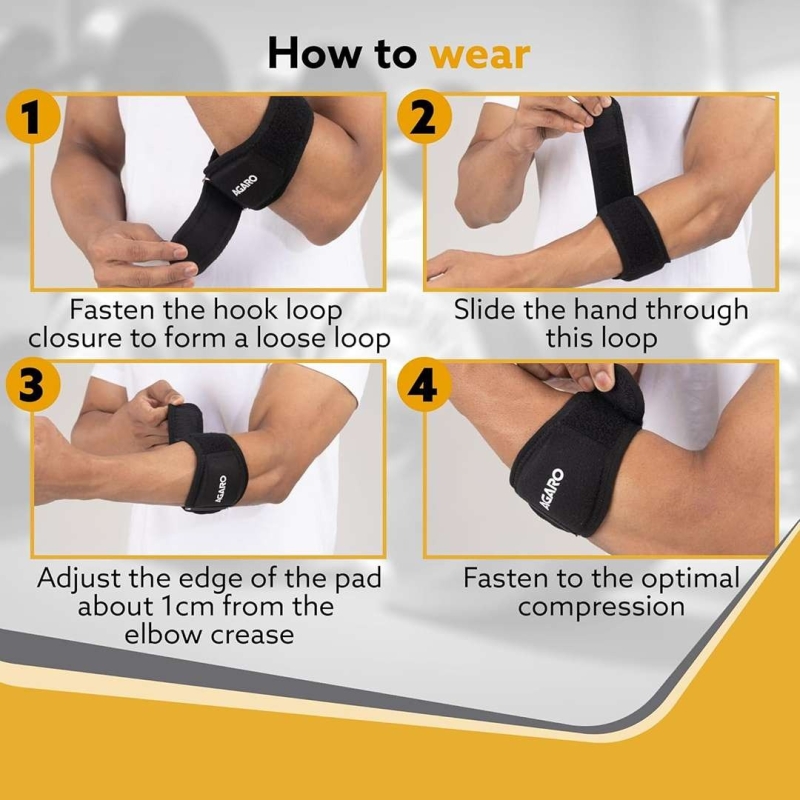 How to wear

1

AGARO

Fasten the hook loop closure to form a loose loop

2

Slide the hand through this loop

3

AGARO

Adjust the edge of the pad about 1cm from the elbow crease

4

AGARO

Fasten to the optimal compression