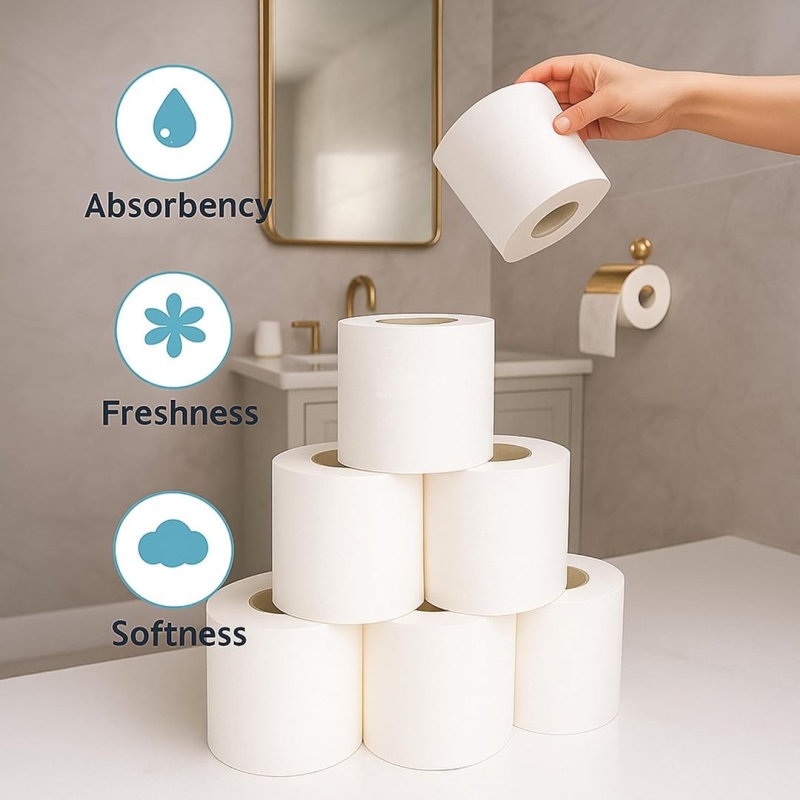 Absorbency

Freshness

Softness