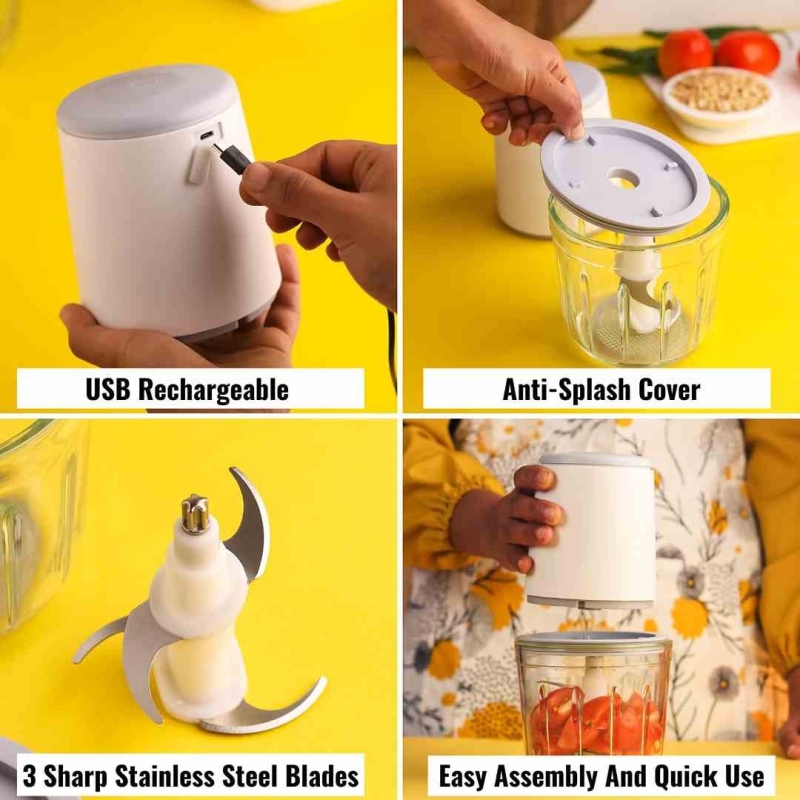 USB Rechargeable

Anti-Splash Cover

3 Sharp Stainless Steel Blades

Easy Assembly And Quick Use