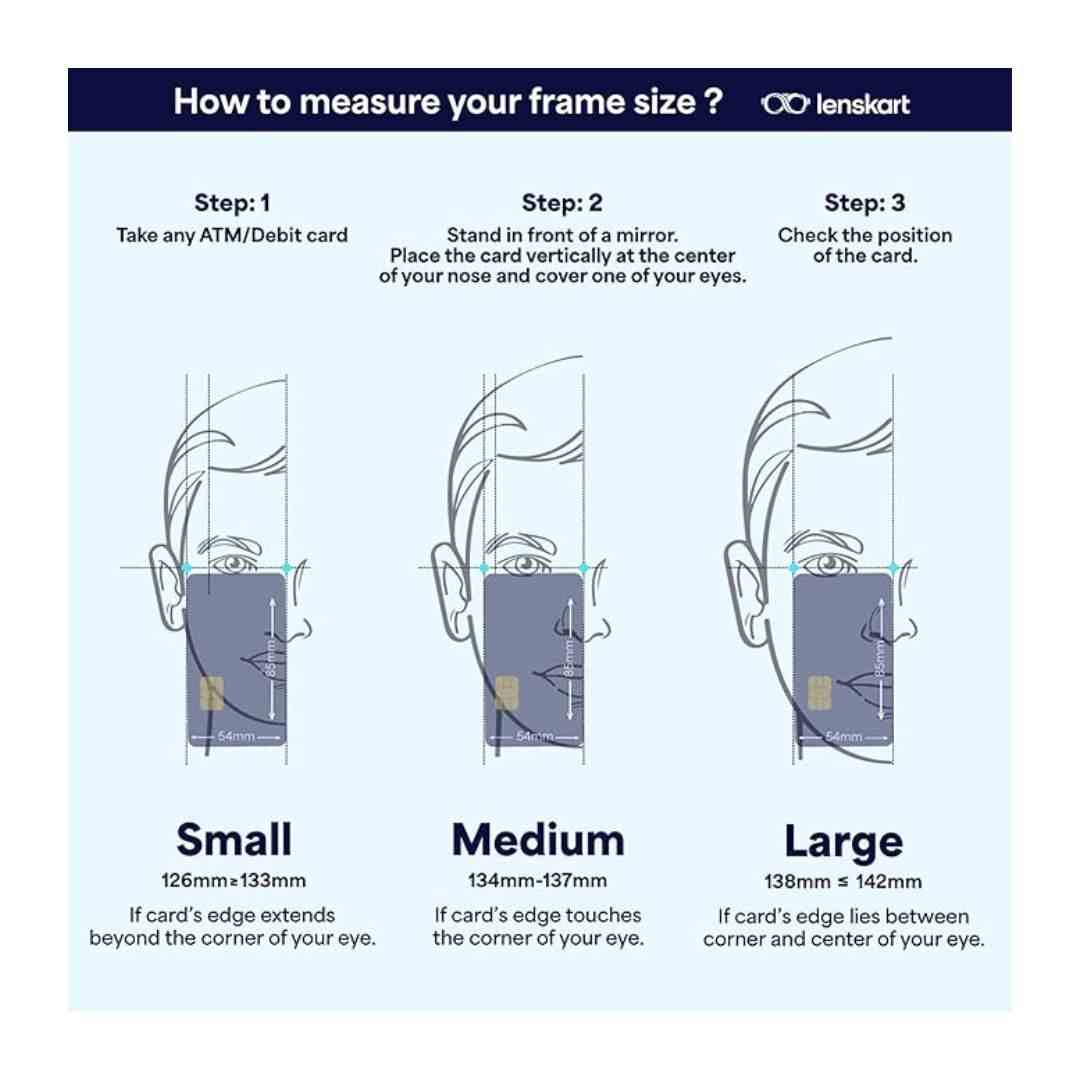 How to measure your frame size ? lenskart

Step: 1
Take any ATM/Debit card

Step: 2
Stand in front of a mirror. Place the card vertically at the center of your nose and cover one of your eyes.

Step: 3
Check the position of the card.

85mm
54mm

85mm
54mm

85mm
54mm

Small
126mm≥133mm
If card's edge extends beyond the corner of your eye.

Medium
134mm-137mm
If card's edge touches the corner of your eye.

Large
138mm ≤ 142mm
If card's edge lies between corner and center of your eye.