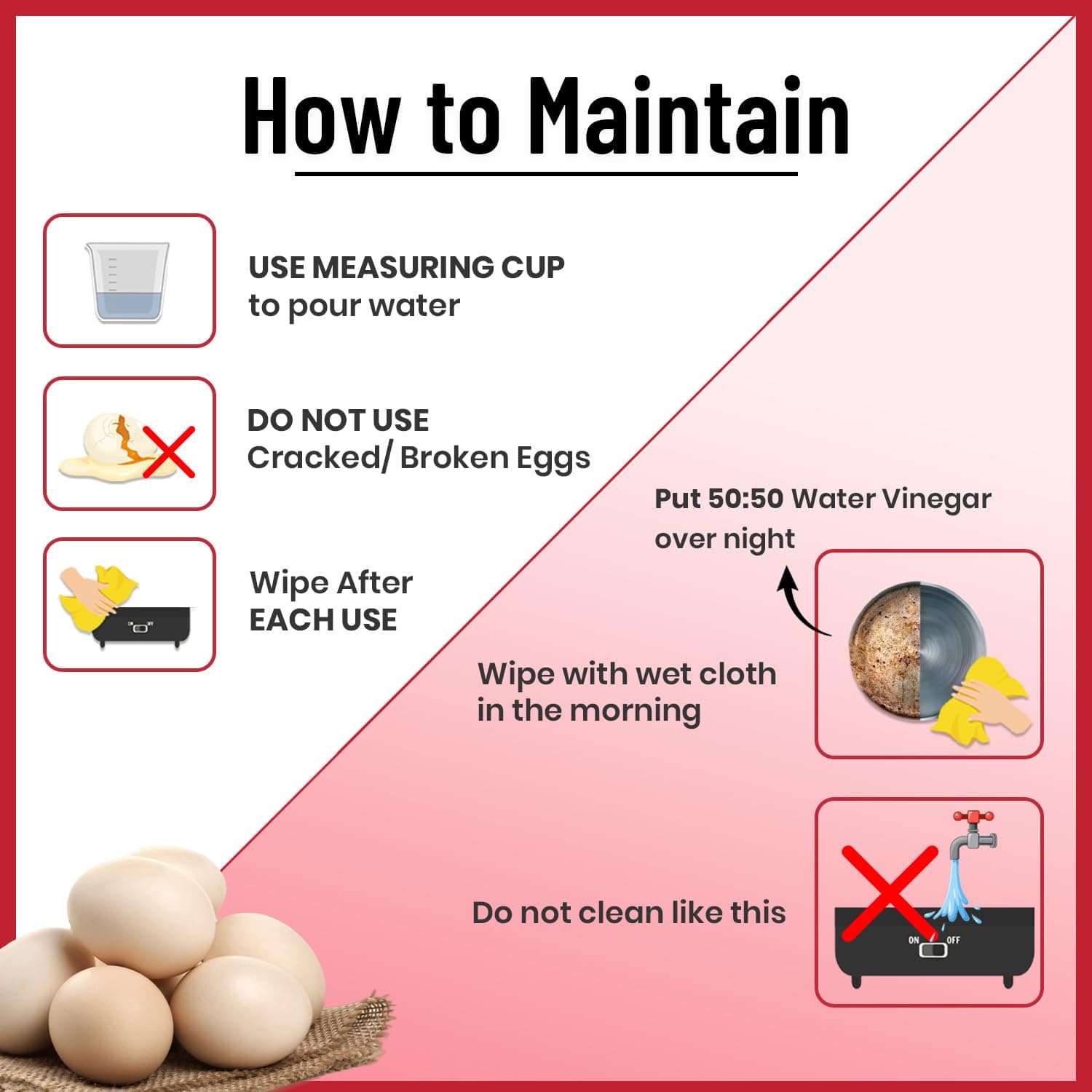 How to Maintain

USE MEASURING CUP
to pour water

DO NOT USE
Cracked/ Broken Eggs

Wipe After
EACH USE

Put 50:50 Water Vinegar over night

Wipe with wet cloth in the morning

Do not clean like this

ON OFF