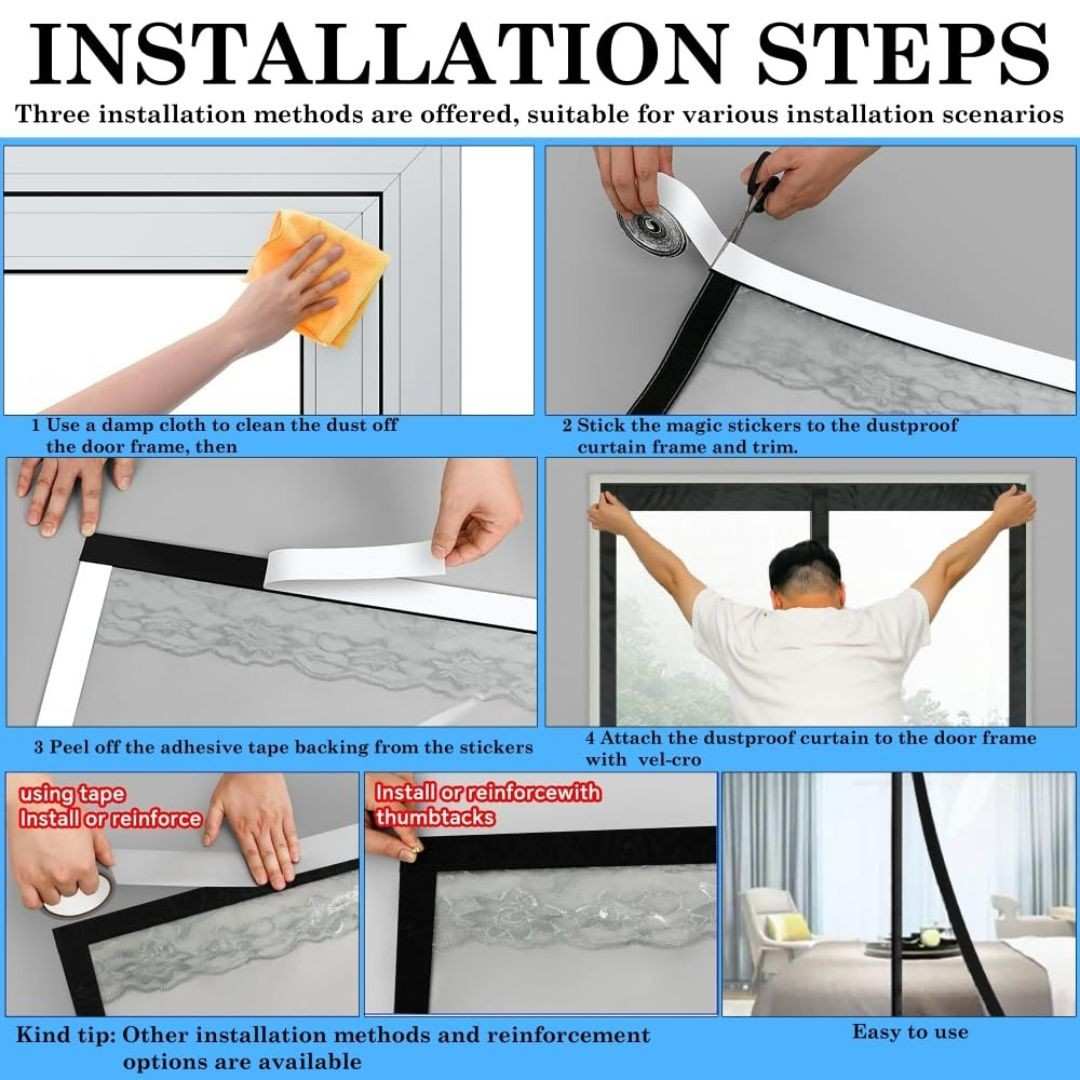 INSTALLATION STEPS

Three installation methods are offered, suitable for various installation scenarios

1 Use a damp cloth to clean the dust off the door frame, then

2 Stick the magic stickers to the dustproof curtain frame and trim.

3 Peel off the adhesive tape backing from the stickers

4 Attach the dustproof curtain to the door frame with vel-cro

using tape
Install or reinforce

Install or reinforcewith thumbtacks

Kind tip: Other installation methods and reinforcement options are available

Easy to use