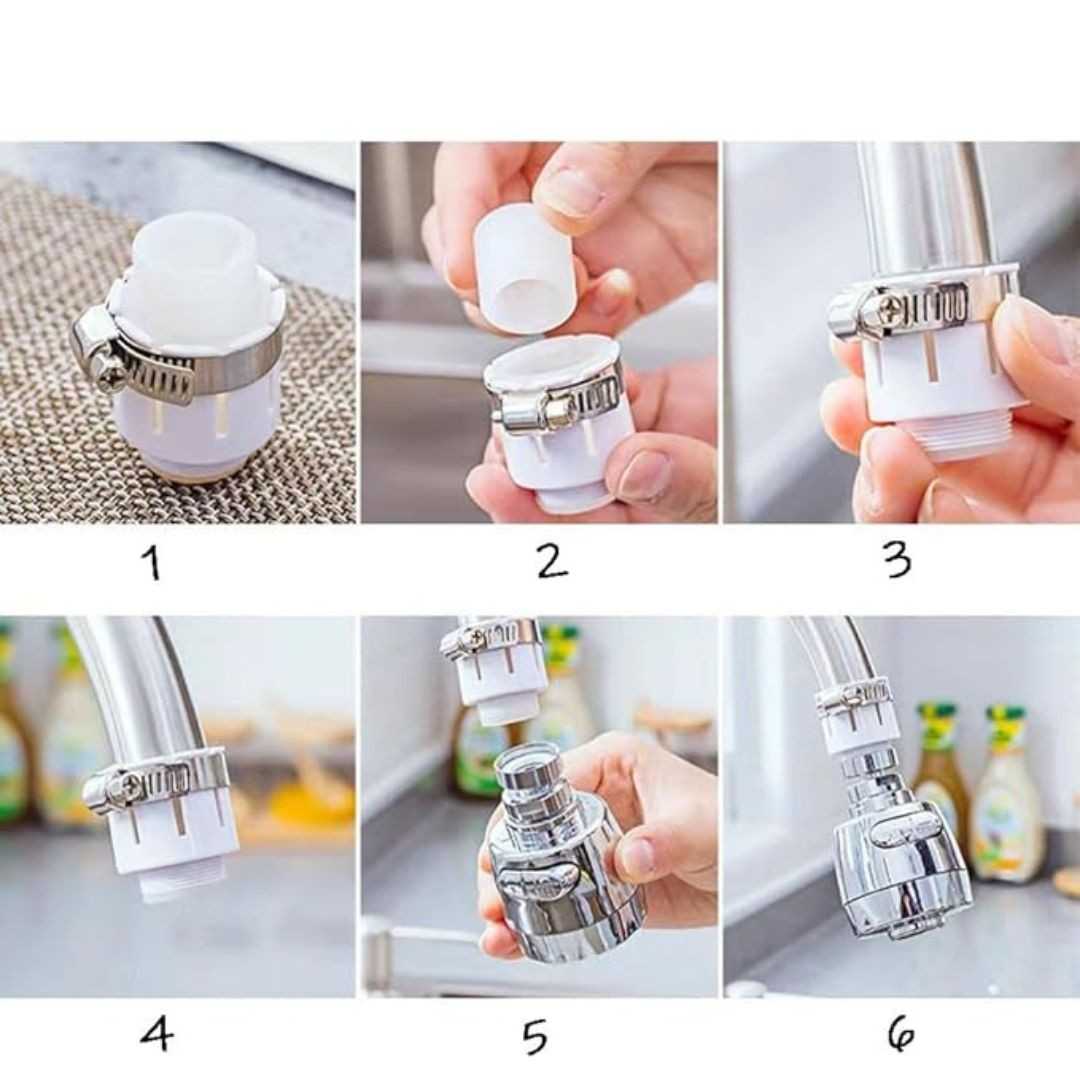 1

2

3

4

5

6