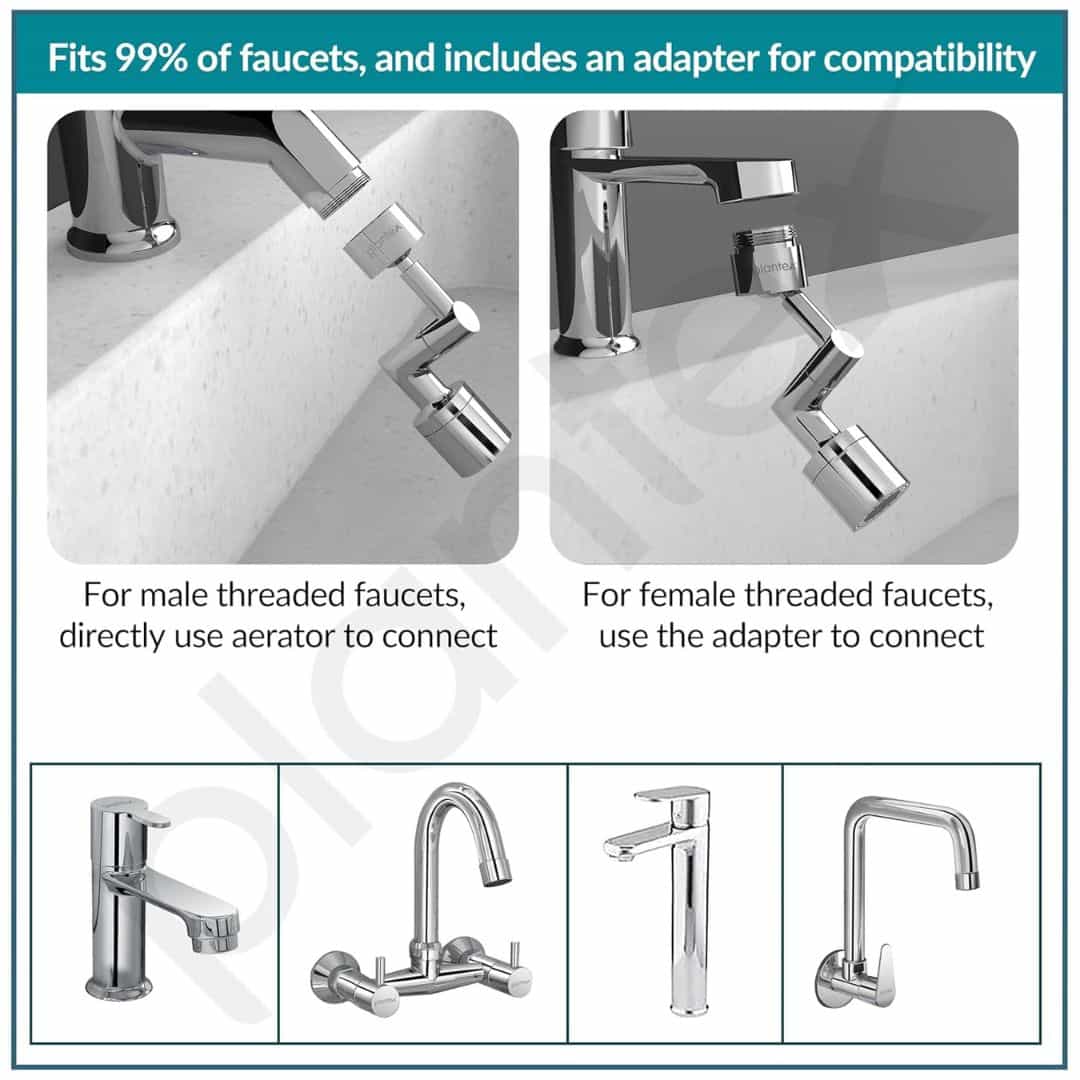 Fits 99% of faucets, and includes an adapter for compatibility

plantex

plantex

For male threaded faucets, directly use aerator to connect

For female threaded faucets, use the adapter to connect

plantex