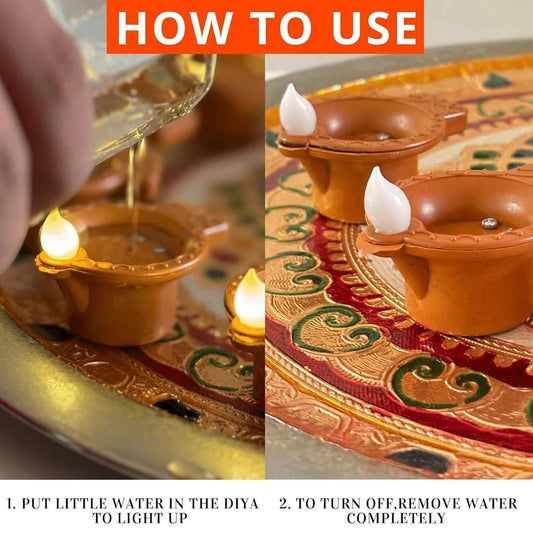 HOW TO USE

1. PUT LITTLE WATER IN THE DIYA TO LIGHT UP

2. TO TURN OFF,REMOVE WATER COMPLETELY