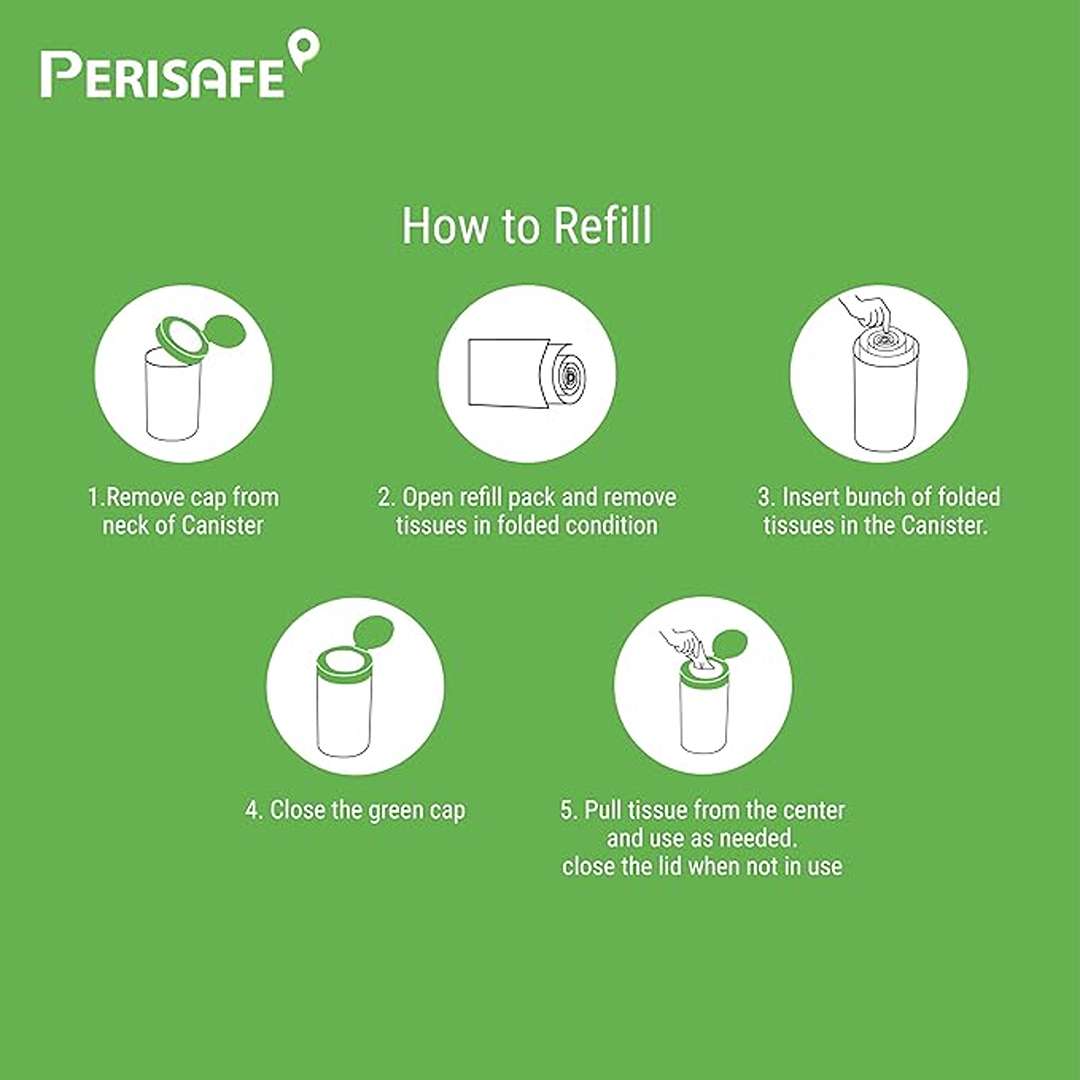 PERISAFE

How to Refill

1.Remove cap from neck of Canister

2. Open refill pack and remove tissues in folded condition

3. Insert bunch of folded tissues in the Canister.

4. Close the green cap

5. Pull tissue from the center and use as needed.
close the lid when not in use