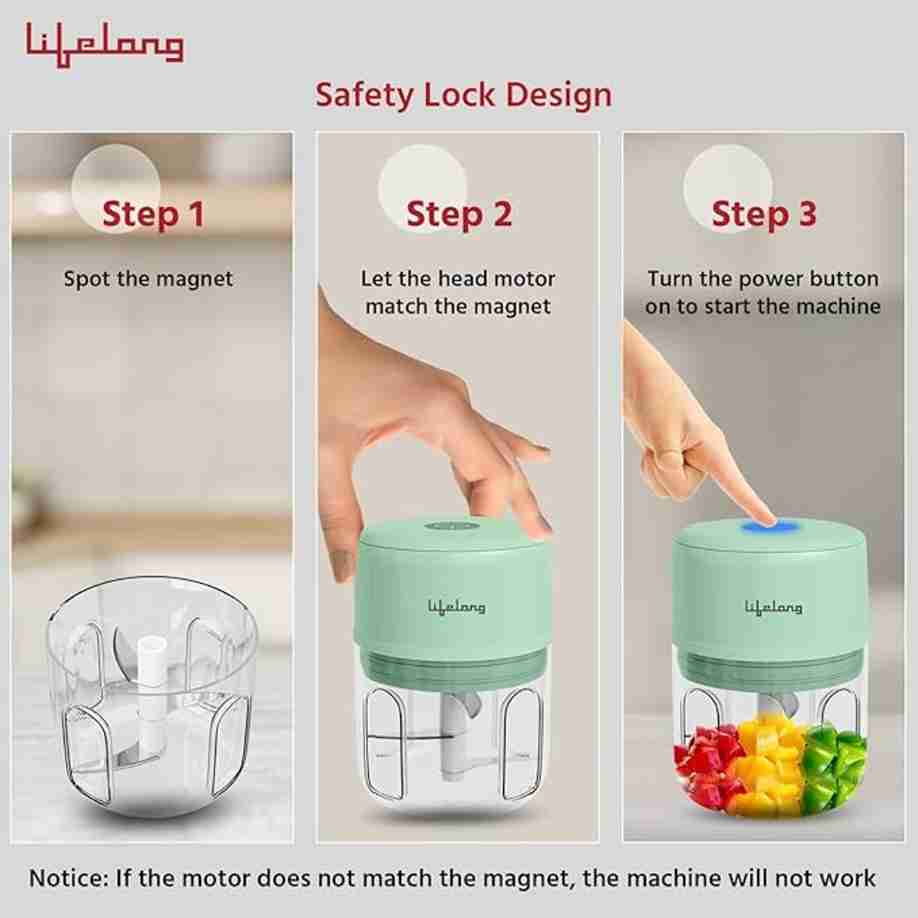 Lifelong

Safety Lock Design

Step 1

Spot the magnet

Step 2

Let the head motor match the magnet

Lifelong

Step 3

Turn the power button on to start the machine

Lifelong

Notice: If the motor does not match the magnet, the machine will not work