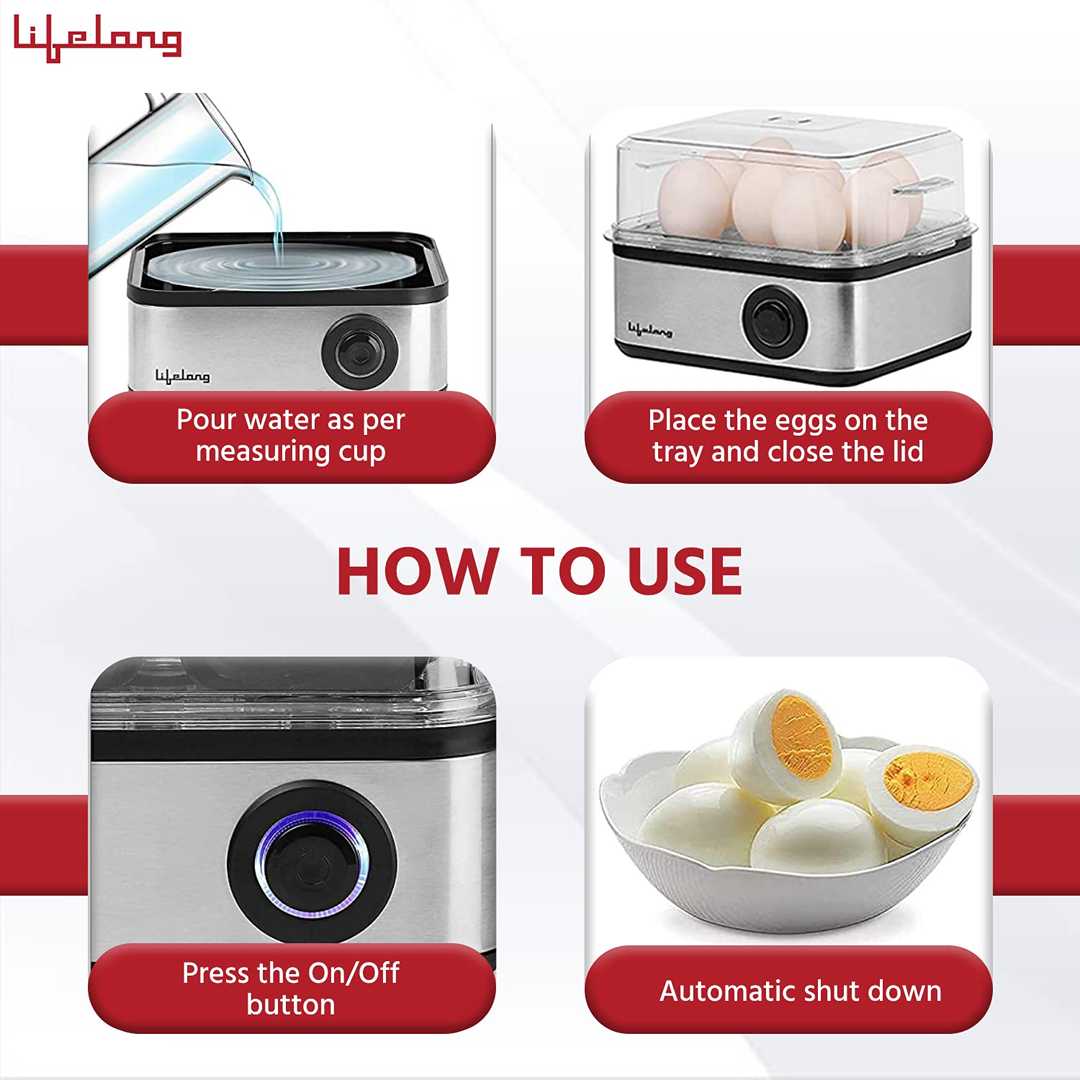 Lifelong

Lifelong

Pour water as per measuring cup

Lifelong

Place the eggs on the tray and close the lid

HOW TO USE

Press the On/Off button

Automatic shut down