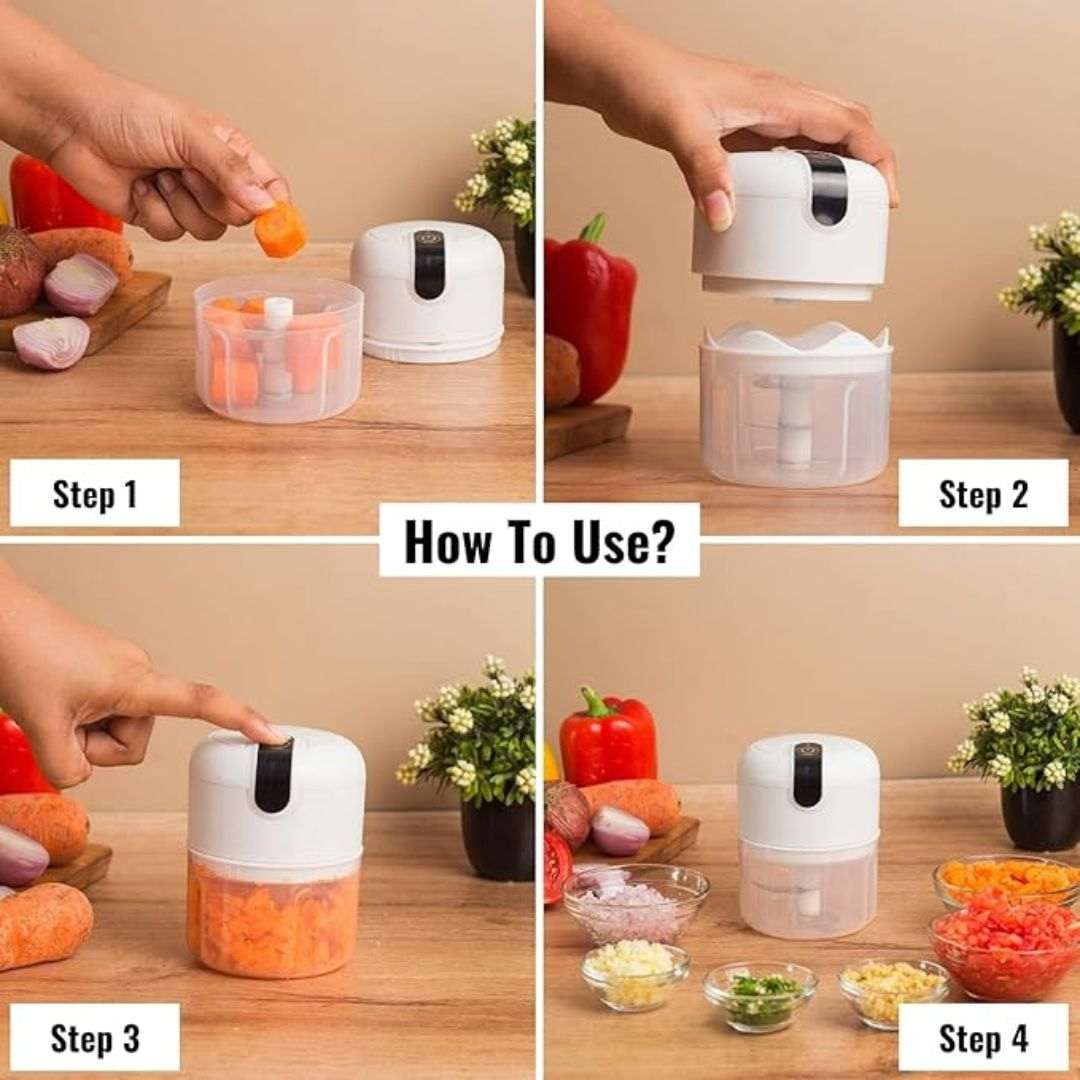 Step 1

Step 2

How To Use?

Step 3

Step 4