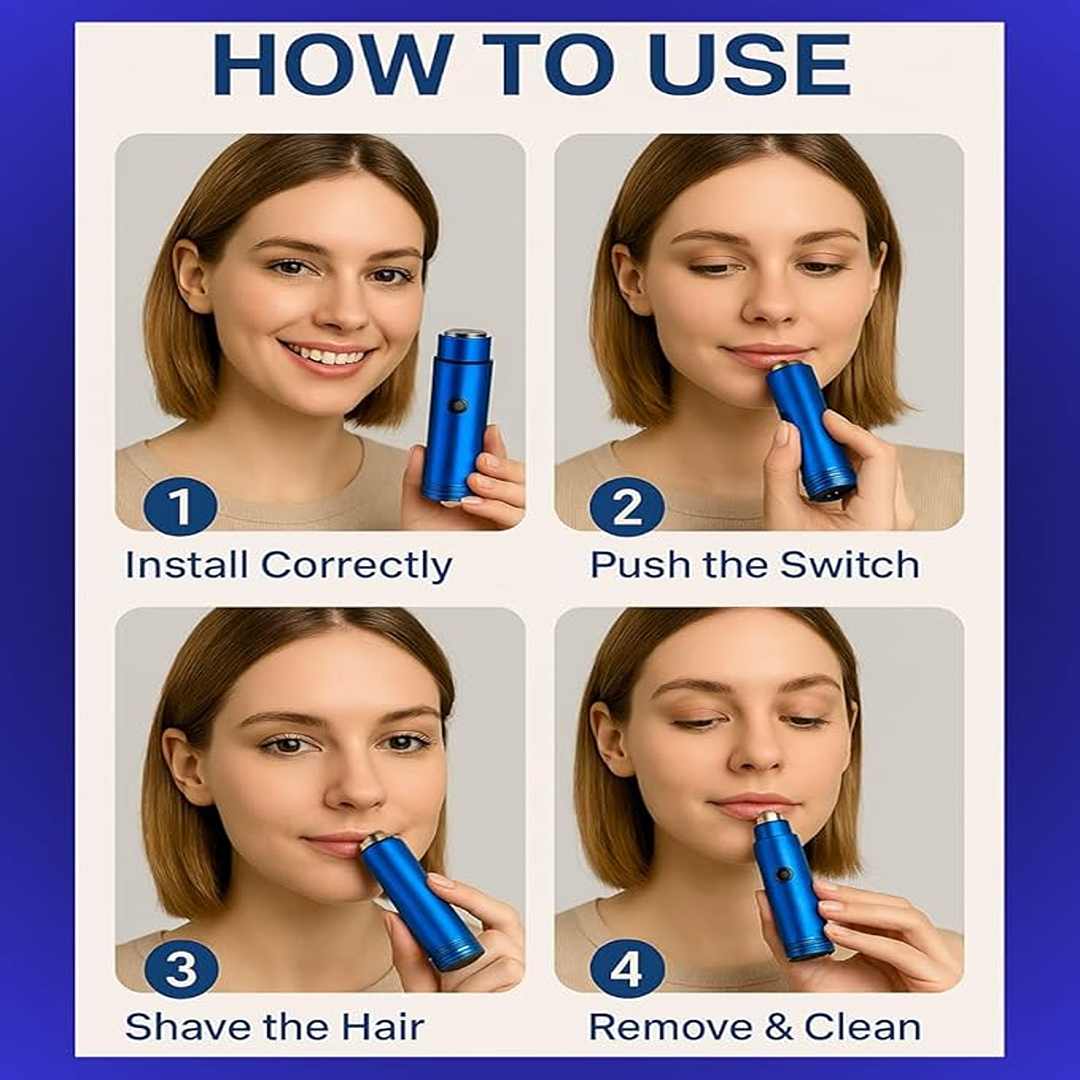 HOW TO USE

1
Install Correctly

2
Push the Switch

3
Shave the Hair

4
Remove & Clean