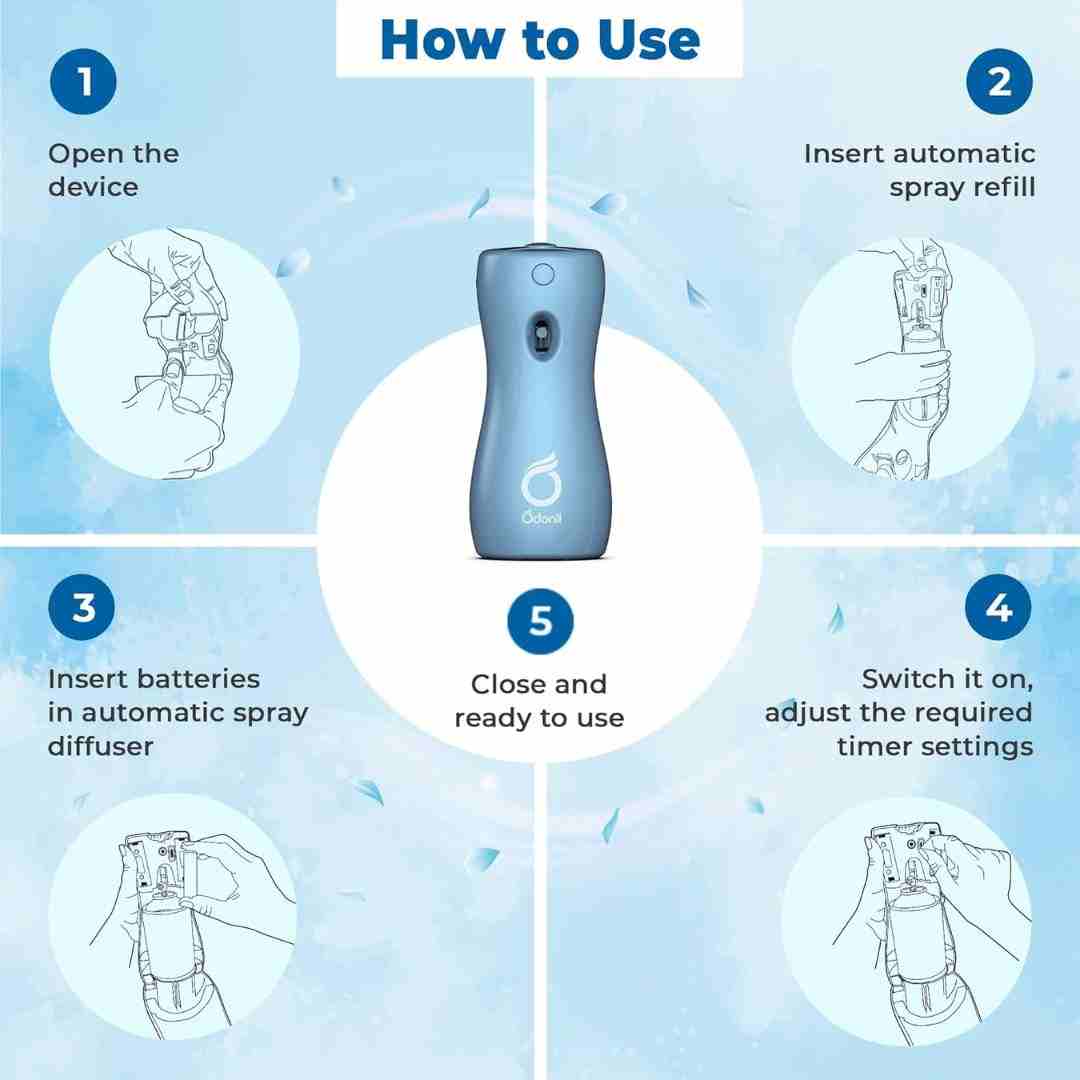 How to Use

1

Open the device

2

Insert automatic spray refill

Odonil

3

Insert batteries in automatic spray diffuser

5

Close and ready to use

4

Switch it on, adjust the required timer settings