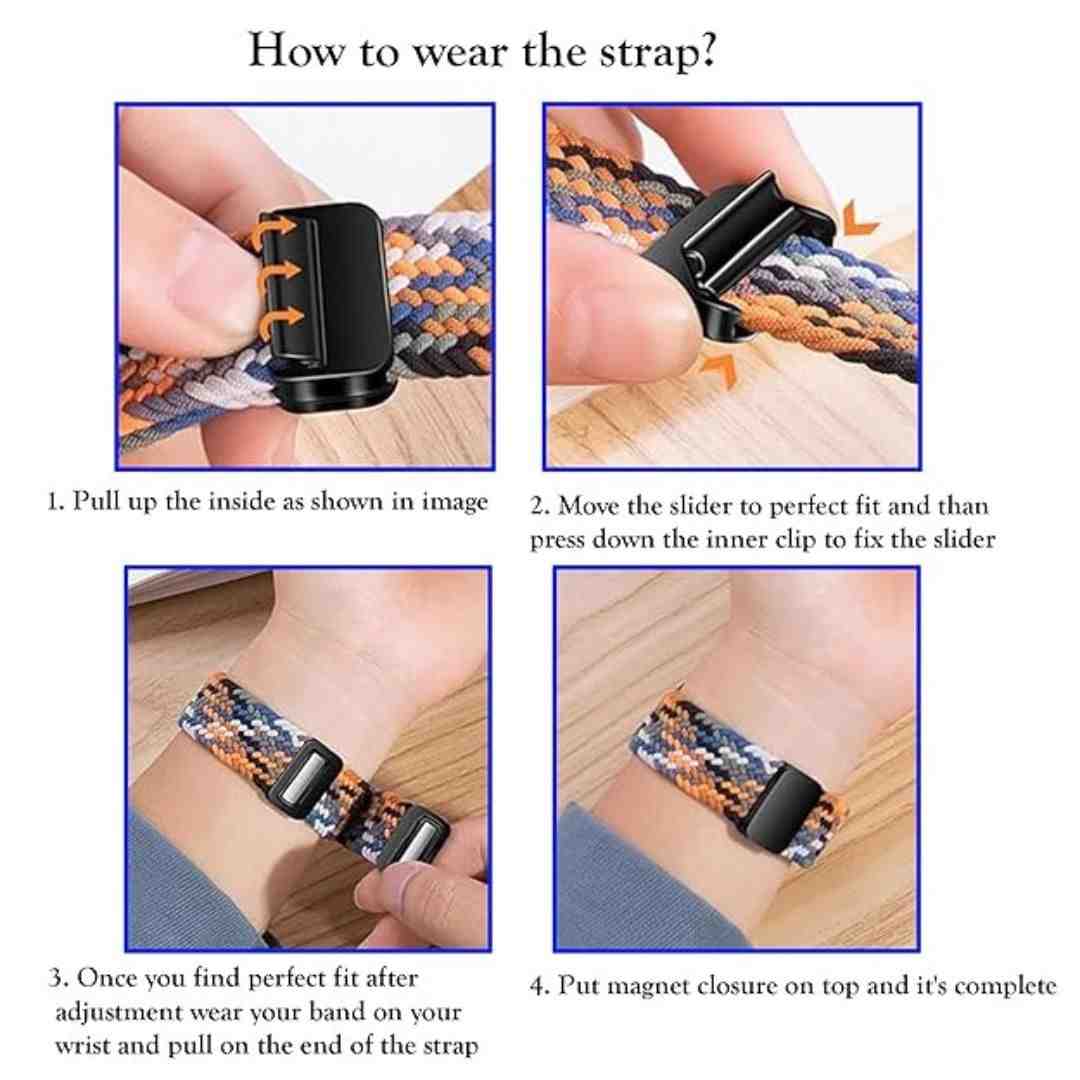 How to wear the strap?

1. Pull up the inside as shown in image

2. Move the slider to perfect fit and than press down the inner clip to fix the slider

3. Once you find perfect fit after adjustment wear your band on your wrist and pull on the end of the strap

4. Put magnet closure on top and it's complete